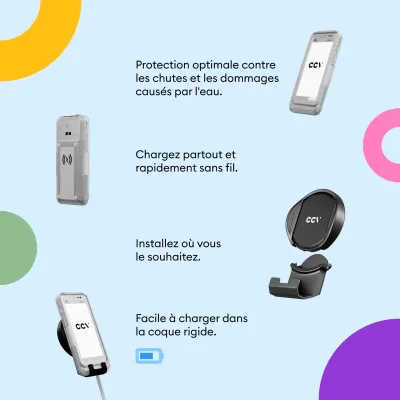 Protection optimale contre les chutes et les dommages causés par l'eau.

CCV

Chargez partout et rapidement sans fil.

CCV

Installez où vous le souhaitez.

CCV

Facile à charger dans la coque rigide.